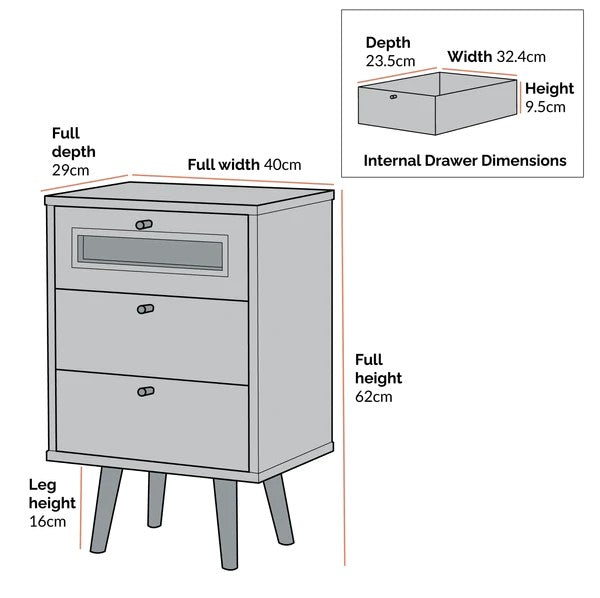 Depth
23.5cm

Width 32.4cm

Height
9.5cm

Internal Drawer Dimensions

Full
depth
29cm

Full width 40cm

Full
height
62cm

Leg
height
16cm